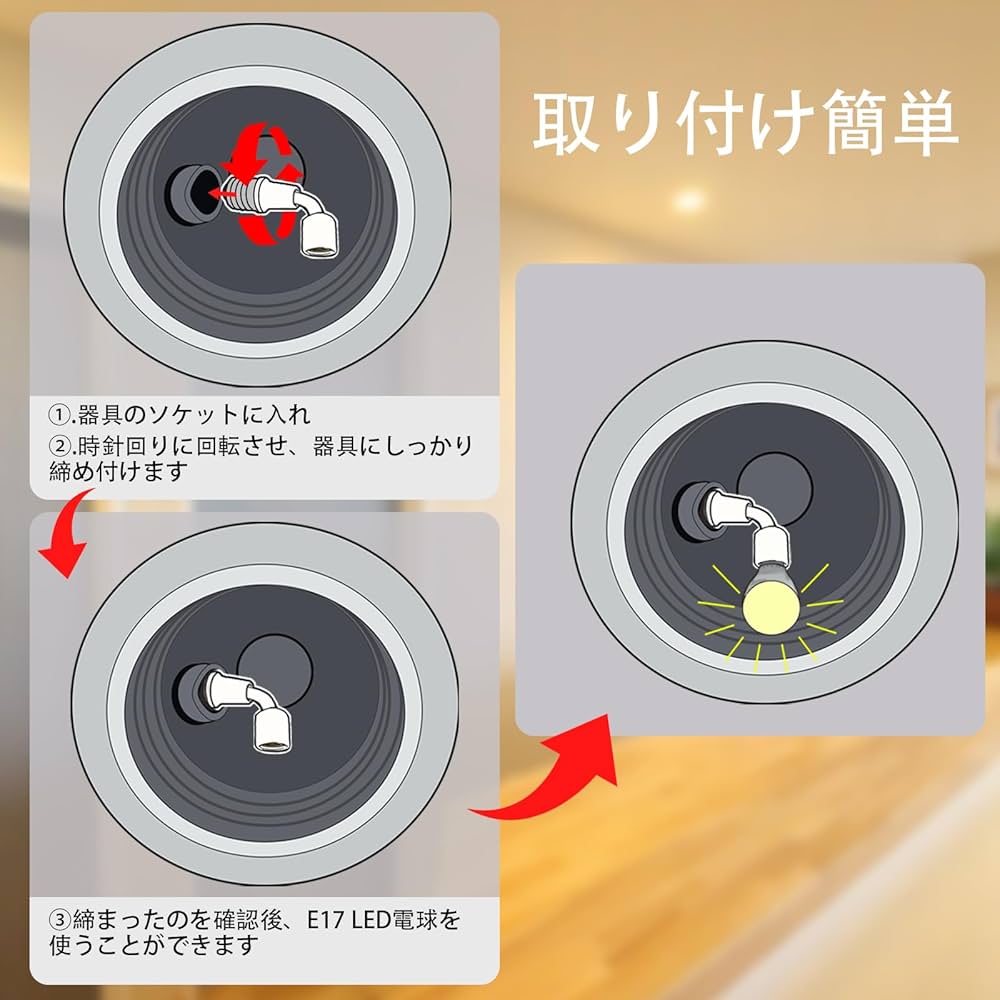 取り付け簡単

①.器具のソケットに入れ
②.時針回りに回転させ、器具にしっかり締め付けます

③締まったのを確認後、E17 LED電球を使うことができます